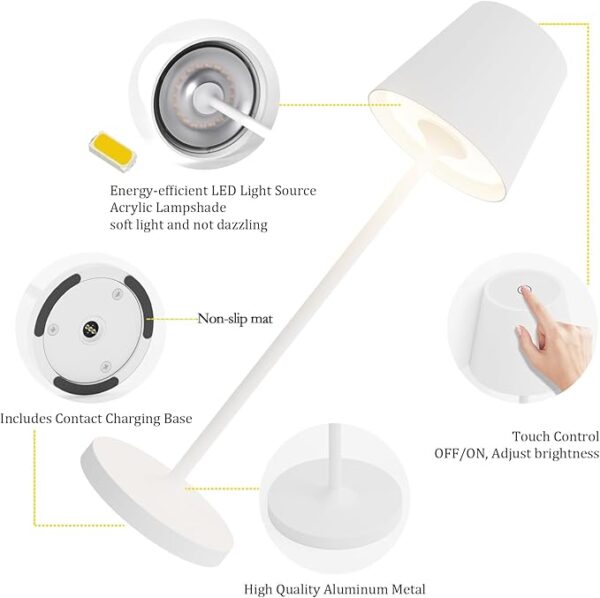 Energy-efficient LED Light Source
Acrylic Lampshade
soft light and not dazzling

Non-slip mat

Includes Contact Charging Base

Touch Control
OFF/ON, Adjust brightness

High Quality Aluminum Metal